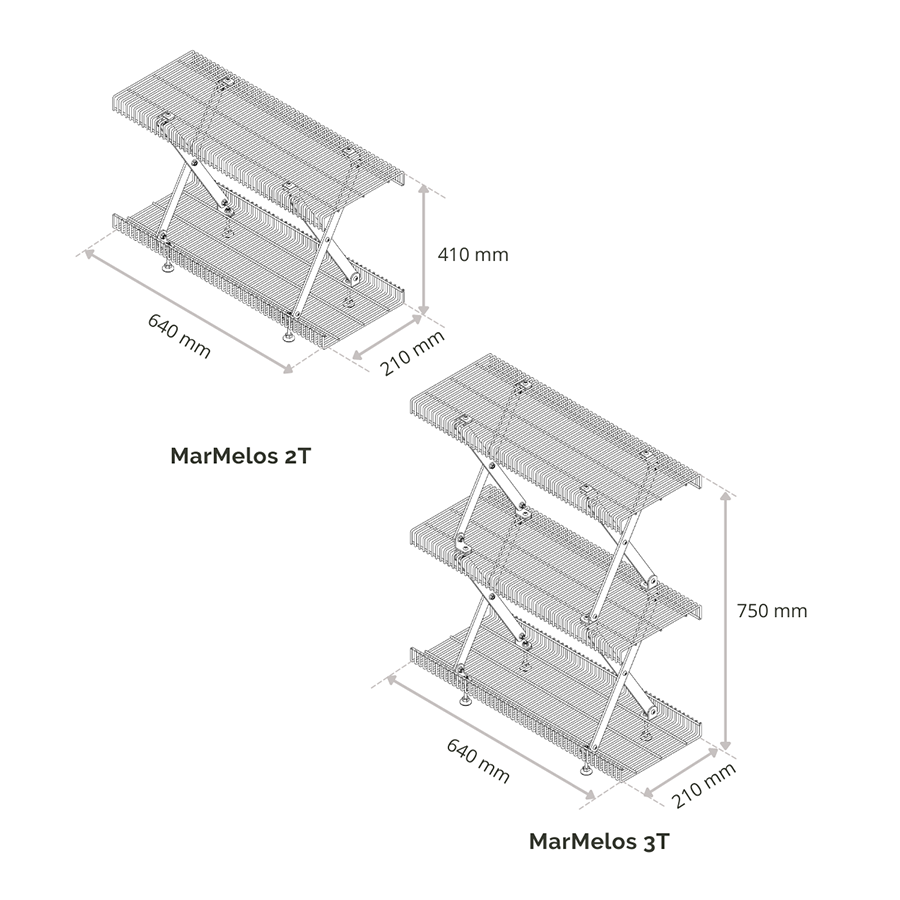 410 mm

640 mm

210 mm

MarMelos 2T

750 mm

640 mm

210 mm

MarMelos 3T